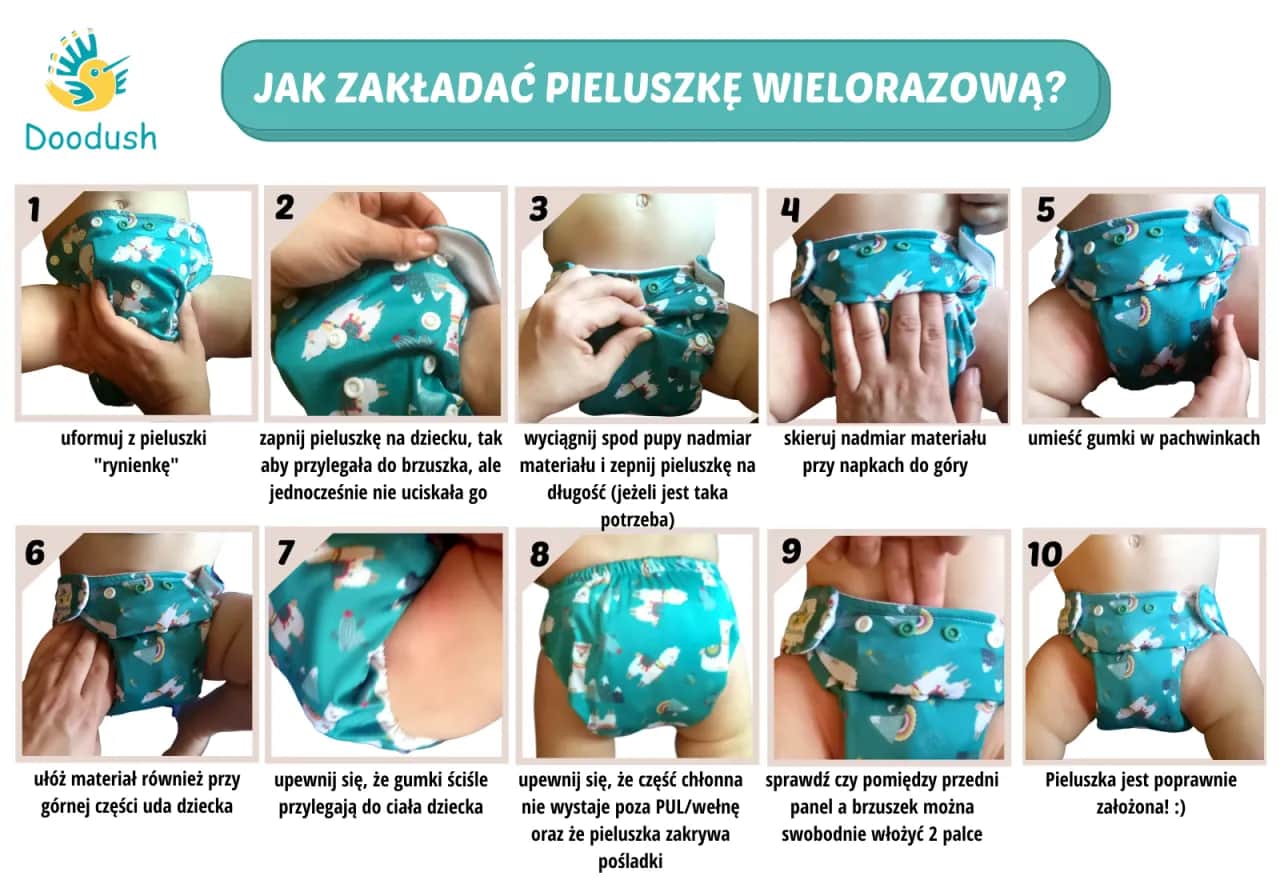 Doodush

JAK ZAKŁADAĆ PIELUSZKĘ WIELORAZOWĄ?

1
uformuj z pieluszki "rynienkę"

2
zapnij pieluszkę na dziecku, tak aby przylegała do brzuszka, ale jednocześnie nie uciskała go

3
wyciągnij spod pupy nadmiar materiału i zepnij pieluszkę na długość (jeżeli jest taka potrzeba)

4
skieruj nadmiar materiału przy napkach do góry

5
umieść gumki w pachwinkach

6
ułóż materiał również przy górnej części uda dziecka

7
upewnij się, że gumki ściśle przylegają do ciała dziecka

8
upewnij się, że część chłonna nie wystaje poza PUL/wełnę oraz że pieluszka zakrywa pośladki

9
sprawdź czy pomiędzy przedni panel a brzuszek można swobodnie włożyć 2 palce

10
Pieluszka jest poprawnie założona! :)